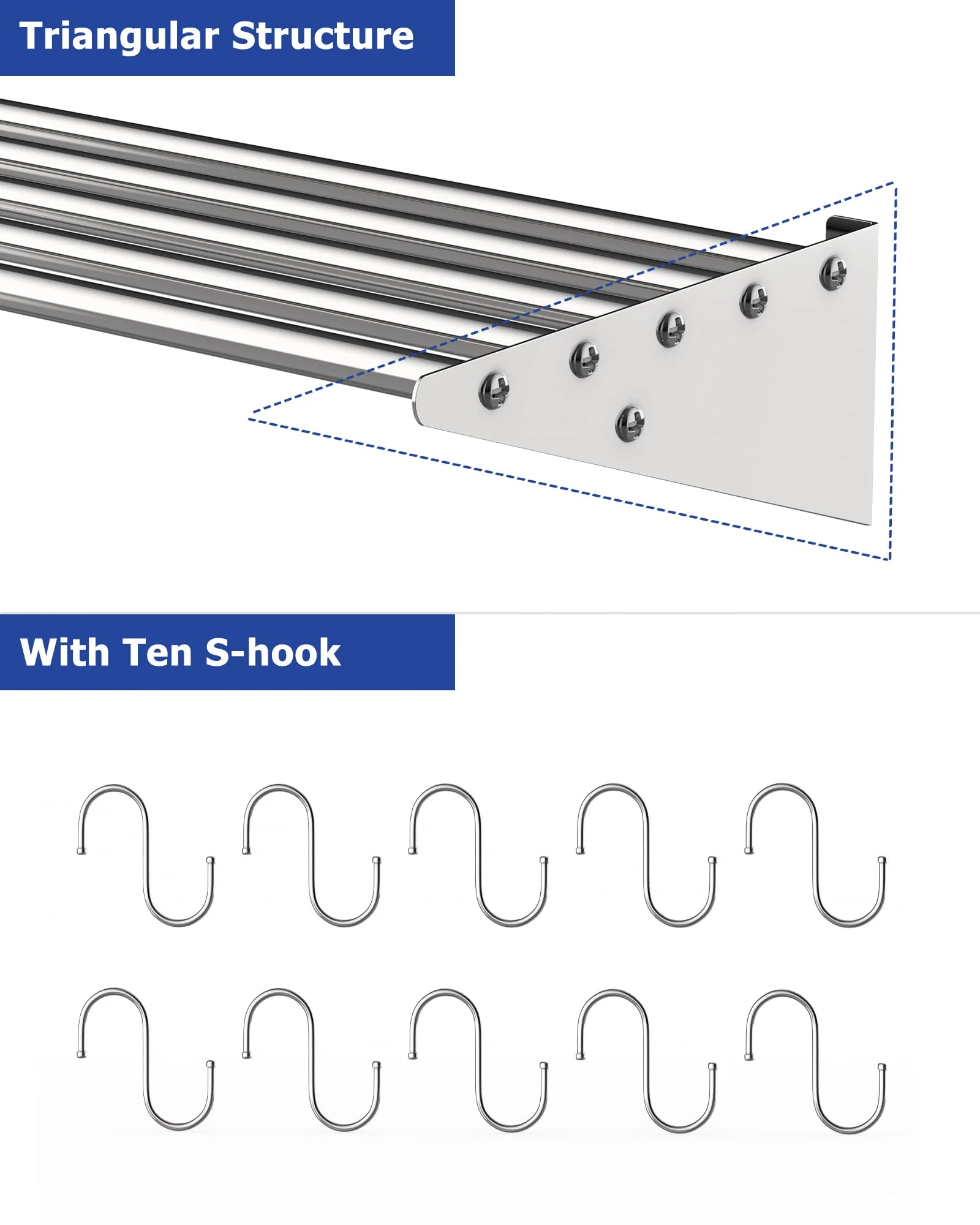 Triangular Structure

With Ten S-hook