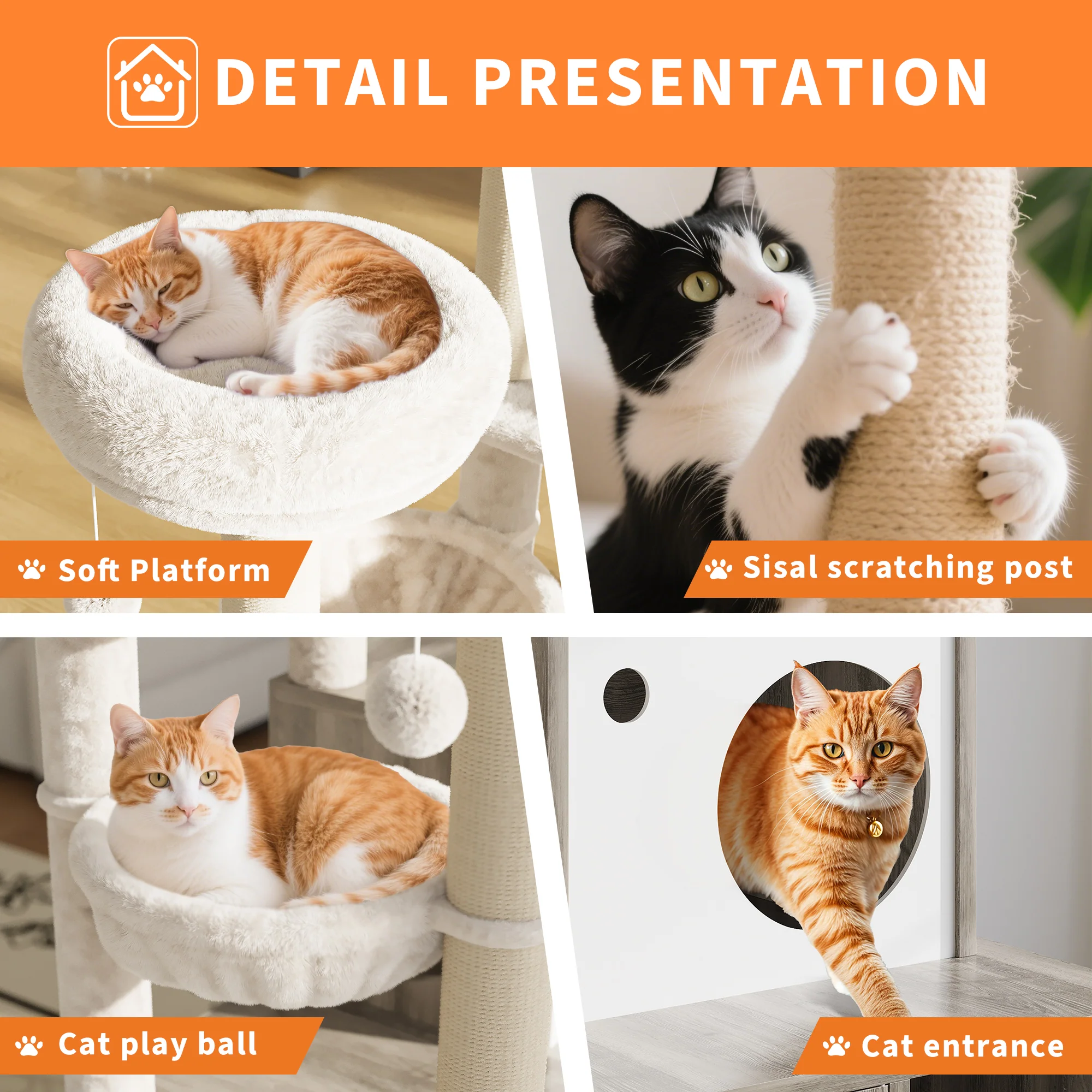 DETAIL PRESENTATION

Soft Platform

Sisal scratching post

Cat play ball

Cat entrance