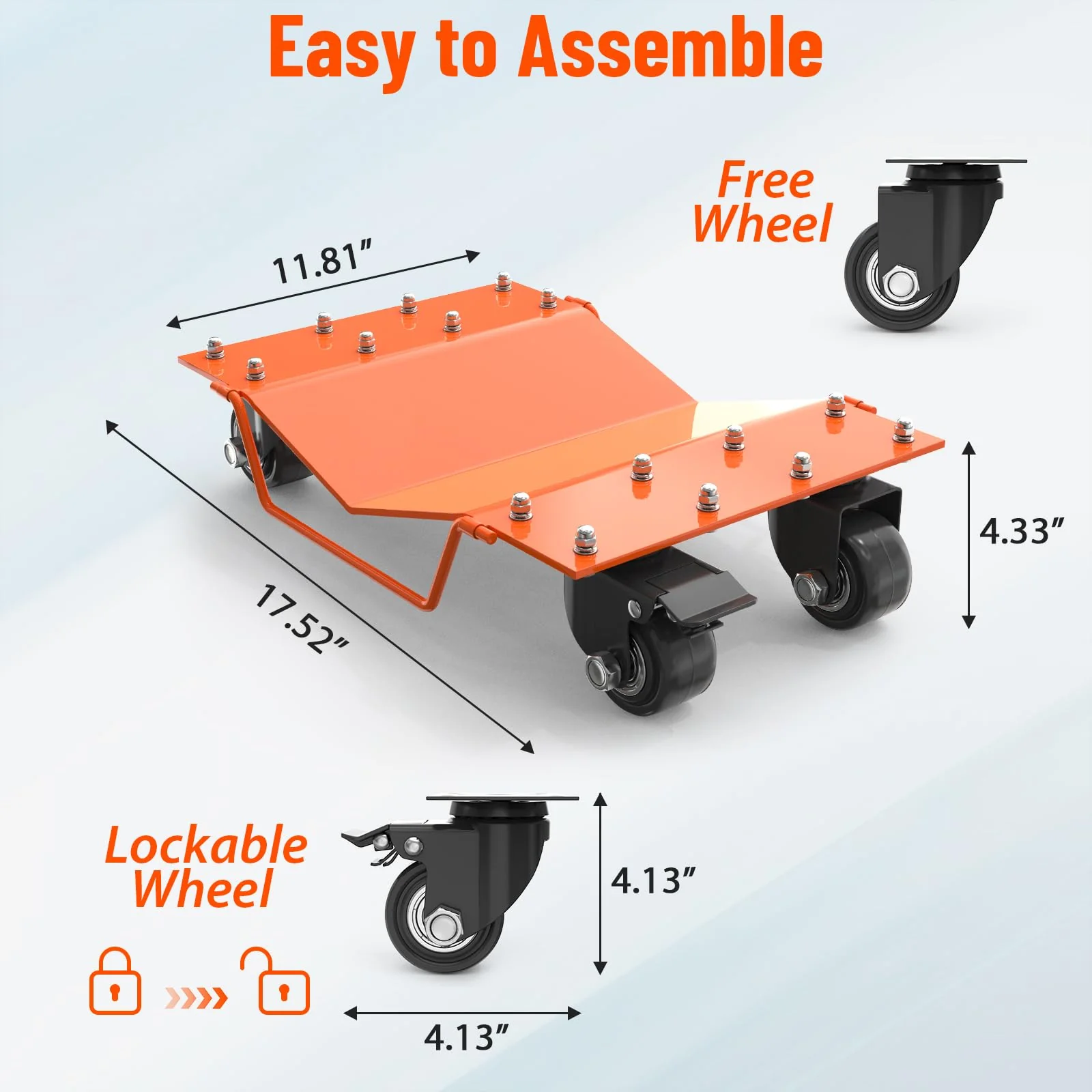 Easy to Assemble

Free Wheel

11.81″

17.52″

4.33″

Lockable Wheel

4.13″

4.13″