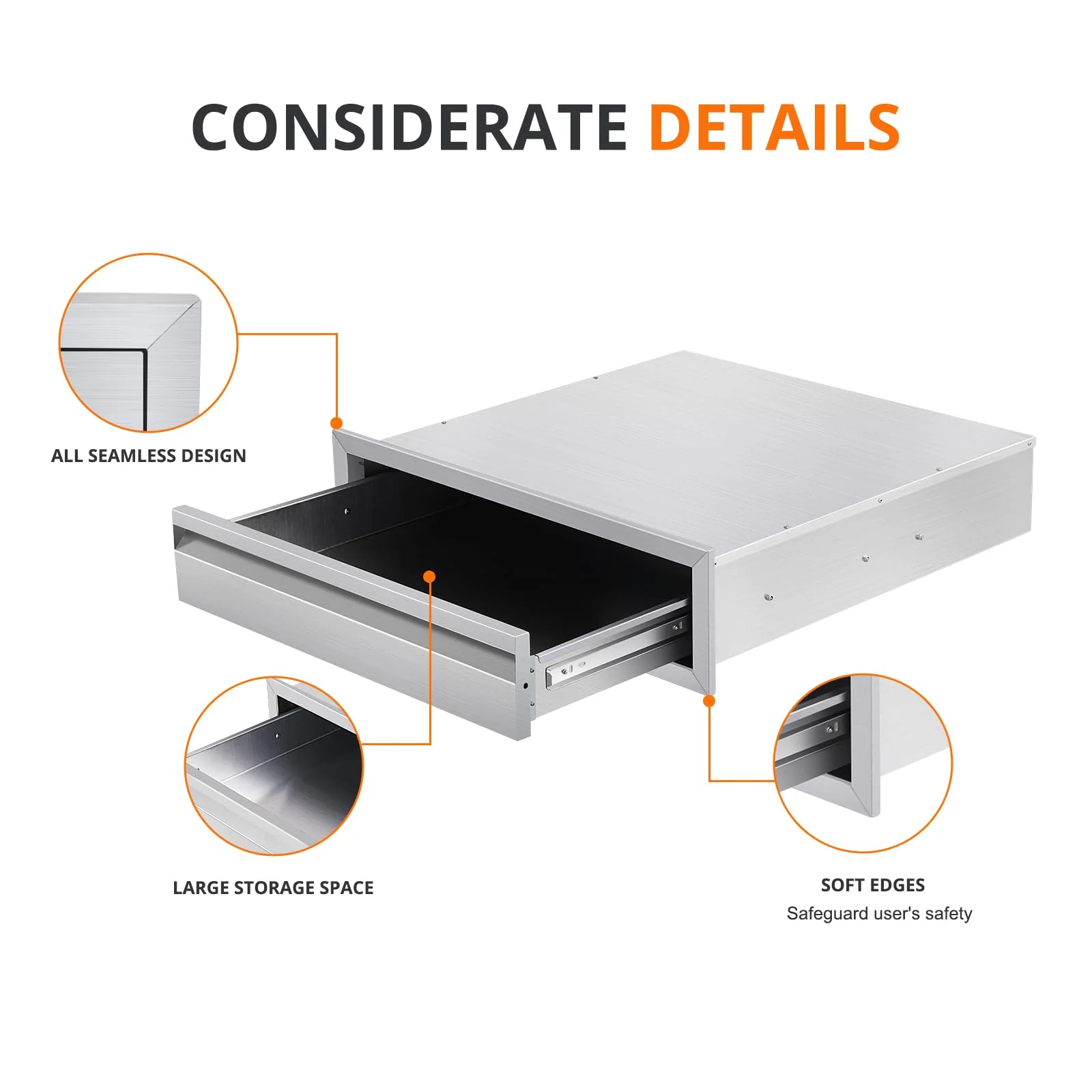 CONSIDERATE DETAILS

ALL SEAMLESS DESIGN

LARGE STORAGE SPACE

SOFT EDGES
Safeguard user's safety