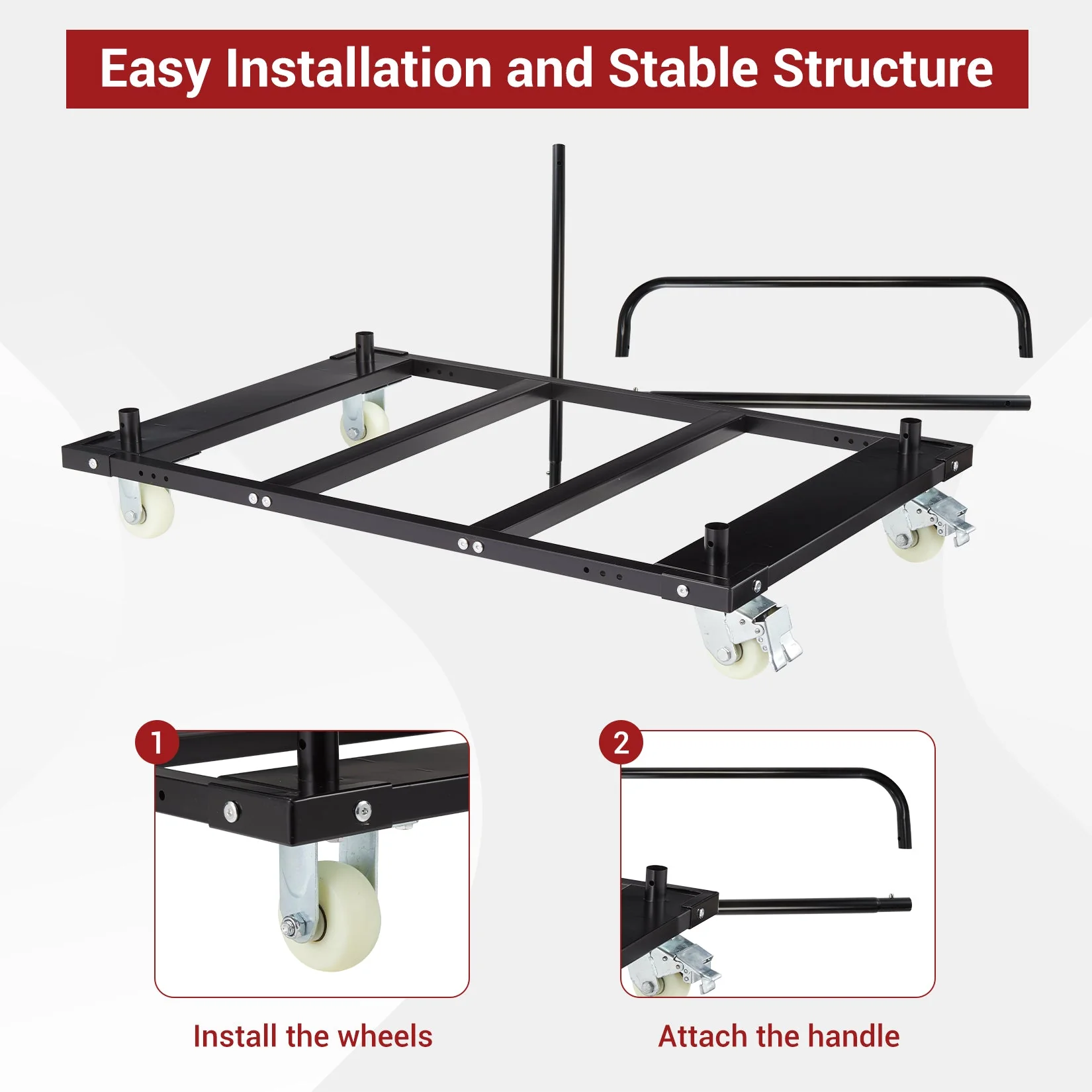 Easy Installation and Stable Structure

1

Install the wheels

2

Attach the handle