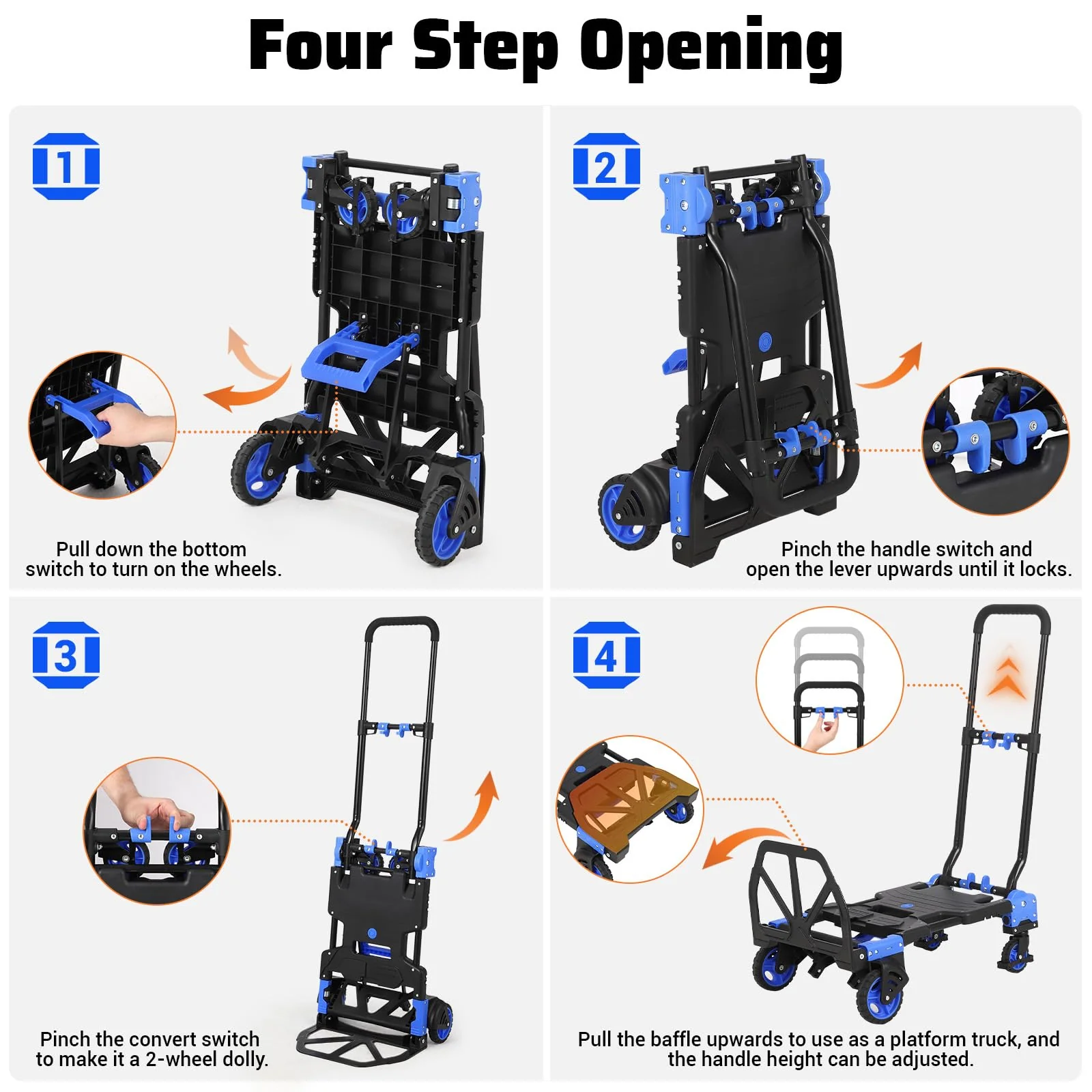 Four Step Opening

1

Pull down the bottom switch to turn on the wheels.

2

Pinch the handle switch and open the lever upwards until it locks.

3

Pinch the convert switch to make it a 2-wheel dolly.

4

Pull the baffle upwards to use as a platform truck, and the handle height can be adjusted.