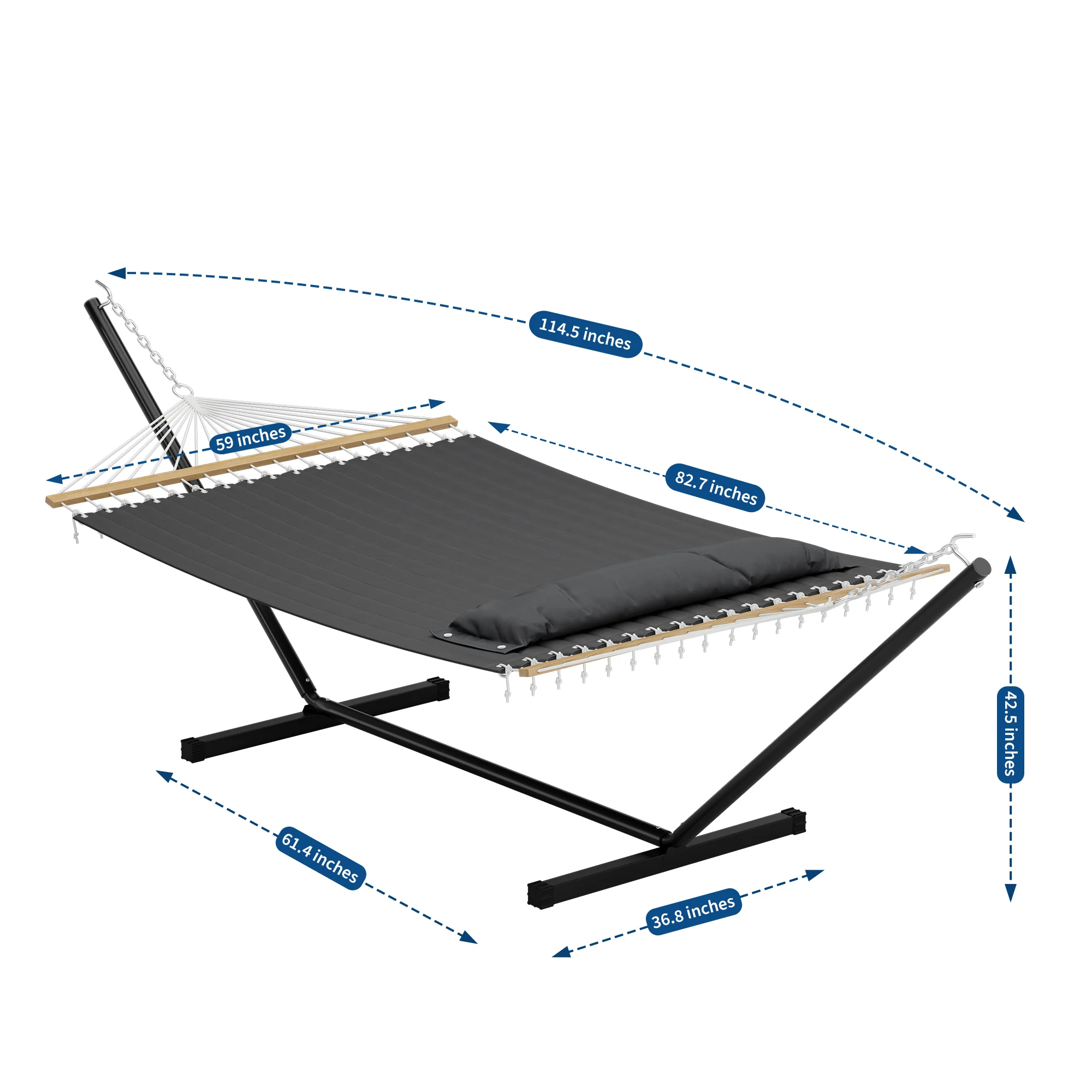 114.5 inches

59 inches

82.7 inches

42.5 inches

61.4 inches

36.8 inches