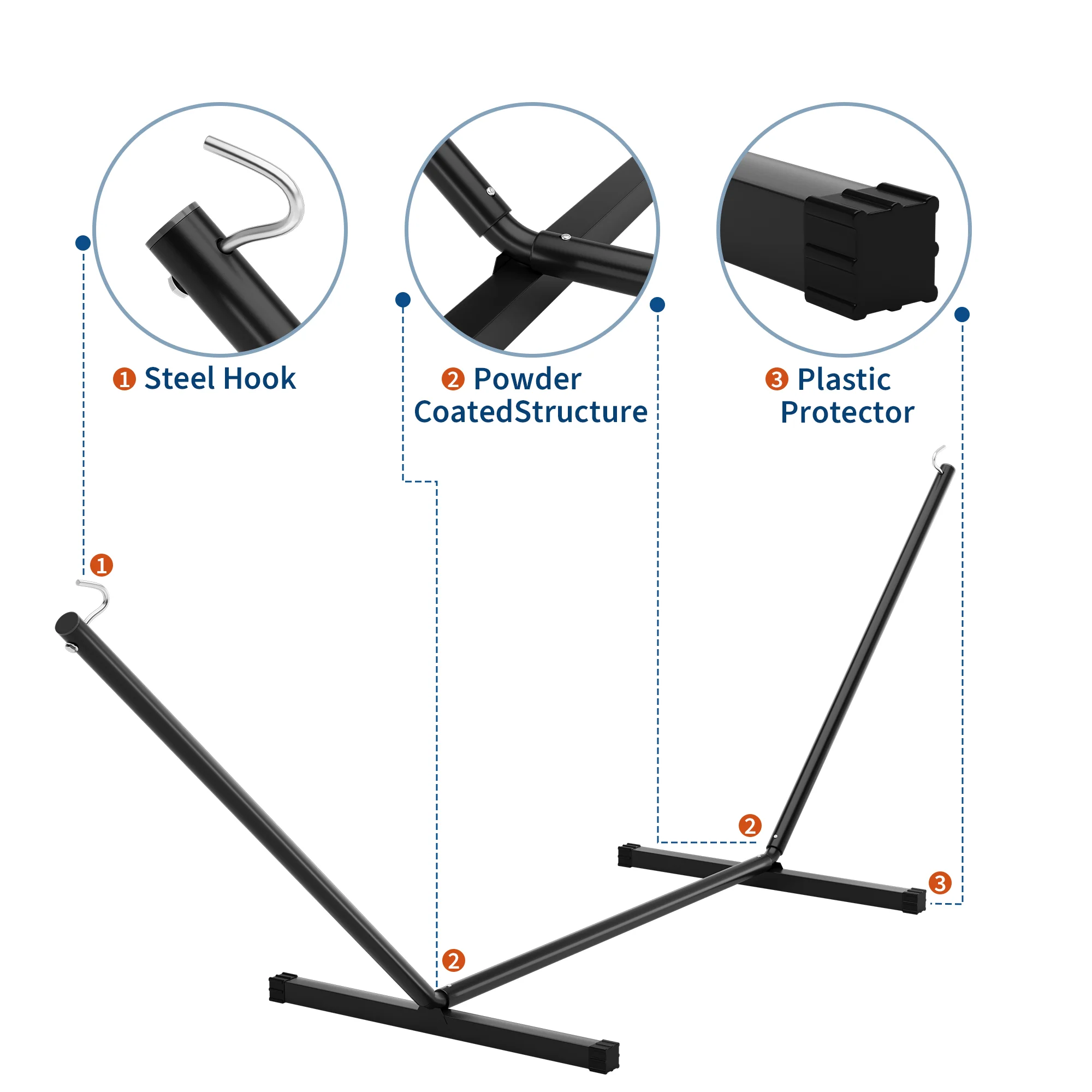 1 Steel Hook

2 Powder CoatedStructure

3 Plastic Protector

1

2

2

3