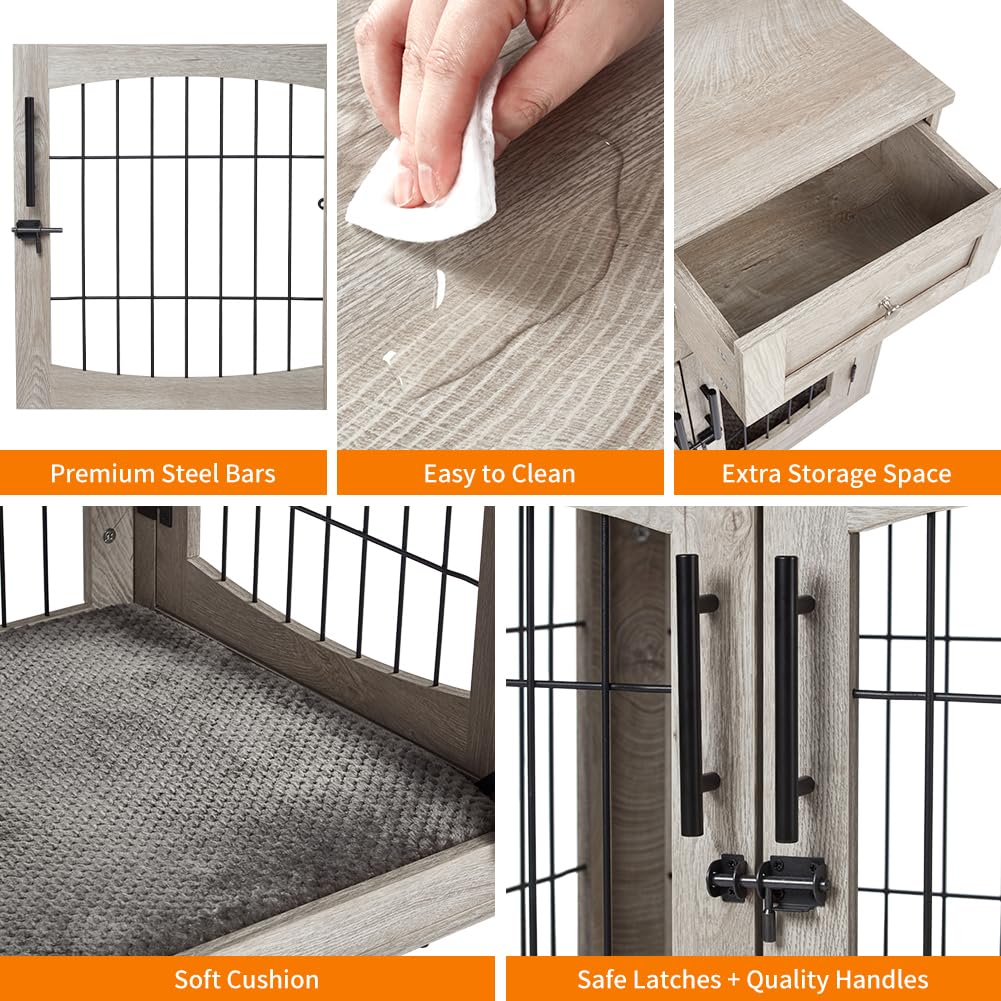 Premium Steel Bars

Easy to Clean

Extra Storage Space

Soft Cushion

Safe Latches + Quality Handles