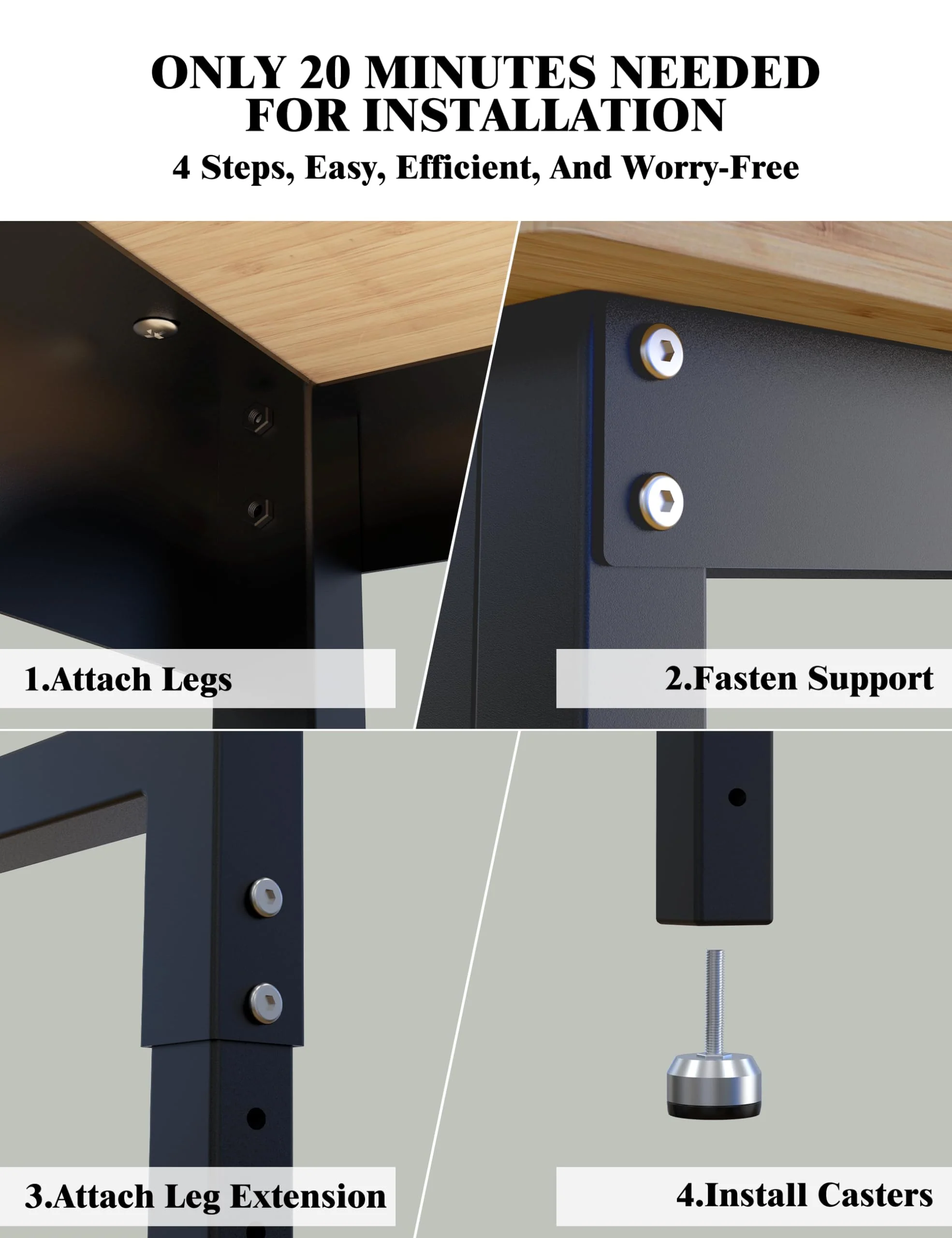 ONLY 20 MINUTES NEEDED FOR INSTALLATION

4 Steps, Easy, Efficient, And Worry-Free

1.Attach Legs

2.Fasten Support

3.Attach Leg Extension

4.Install Casters