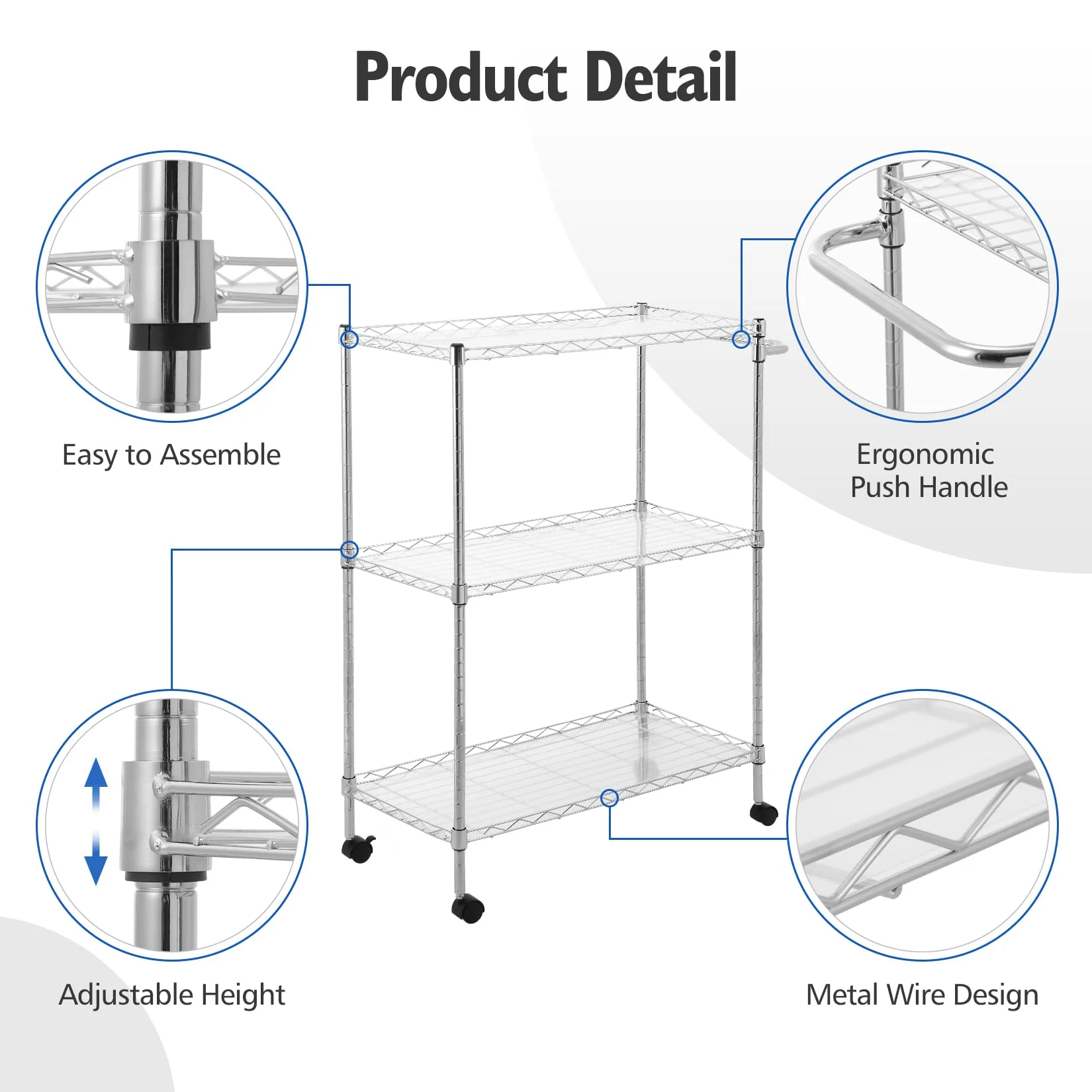 Product Detail

Easy to Assemble

Ergonomic
Push Handle

Adjustable Height

Metal Wire Design