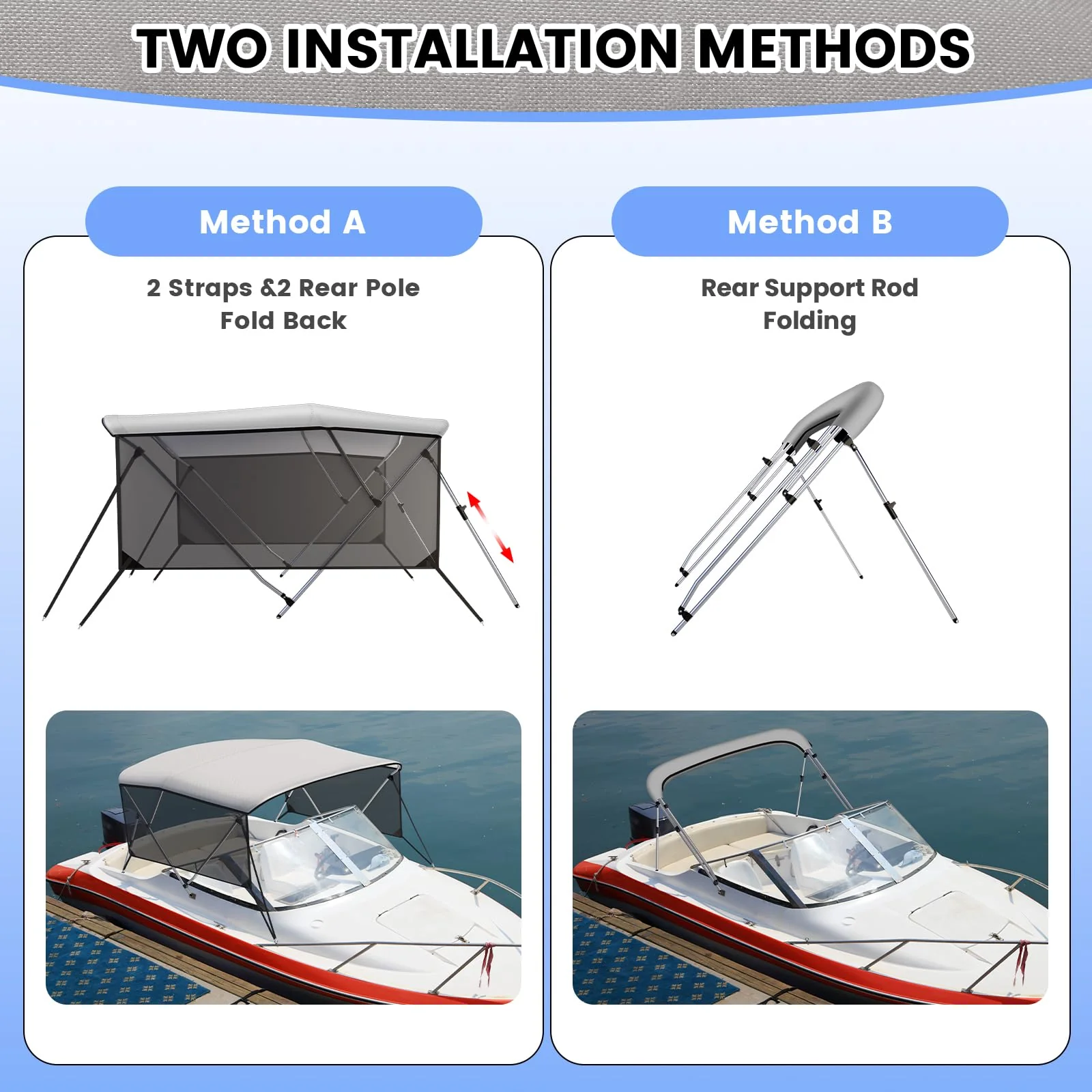 TWO INSTALLATION METHODS

Method A

2 Straps &2 Rear Pole Fold Back

Method B

Rear Support Rod Folding